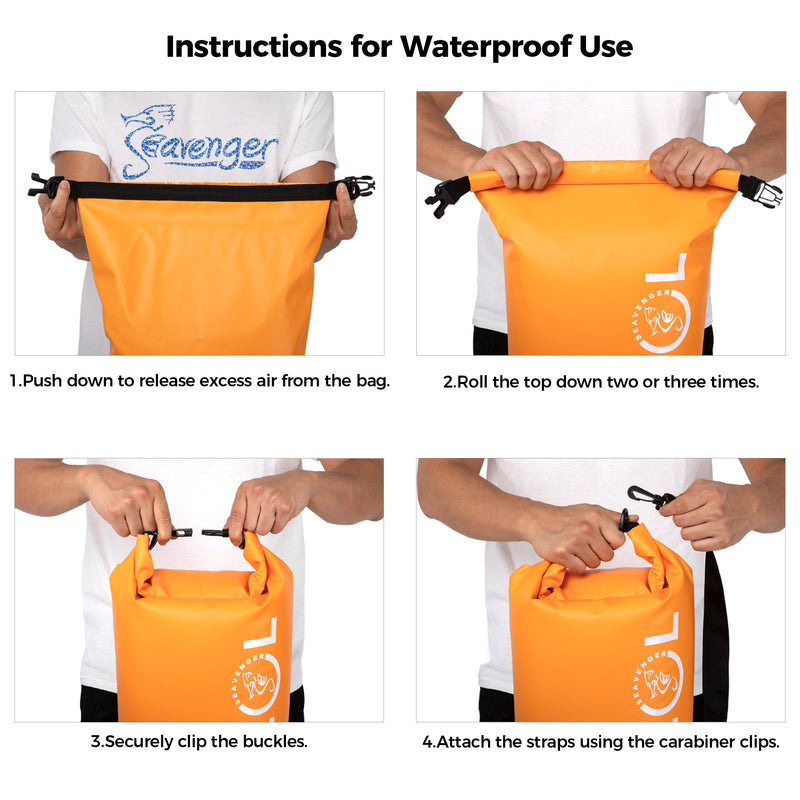 Instructions for Waterproof Use

Seavenger

1.Push down to release excess air from the bag.

SEAVENGER

2.Roll the top down two or three times.

SEAVENGER

3.Securely clip the buckles.

SEAVENGER

4.Attach the straps using the carabiner clips.