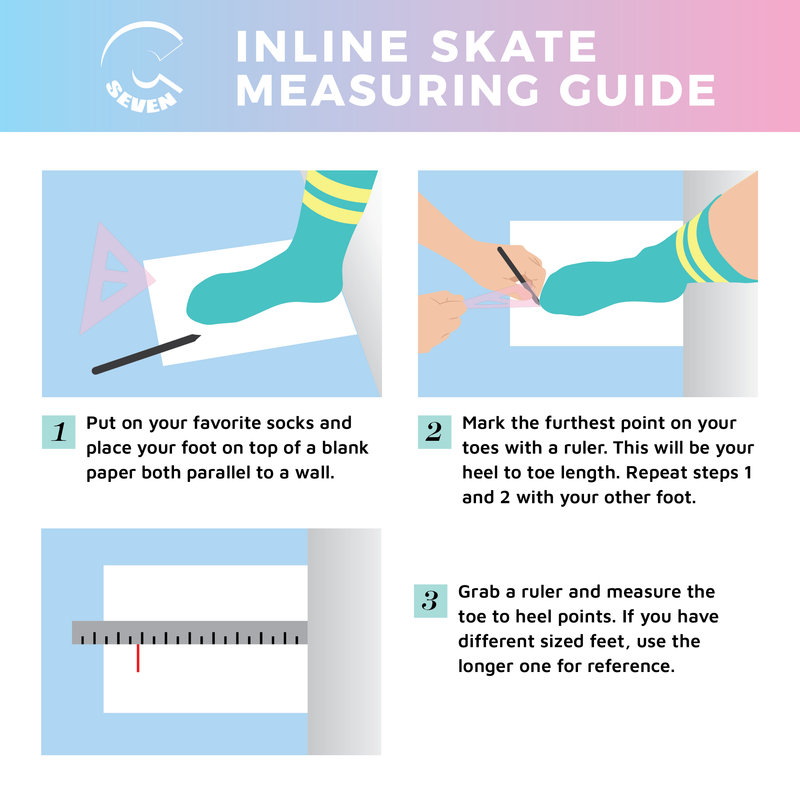 SEVEN

INLINE SKATE MEASURING GUIDE

1 Put on your favorite socks and place your foot on top of a blank paper both parallel to a wall.

2 Mark the furthest point on your toes with a ruler. This will be your heel to toe length. Repeat steps 1 and 2 with your other foot.

3 Grab a ruler and measure the toe to heel points. If you have different sized feet, use the longer one for reference.